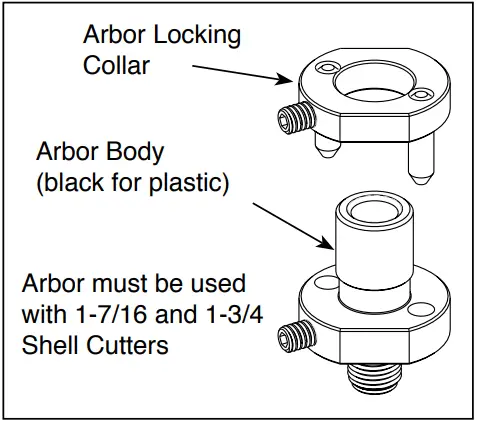 Arbor Locking Collar

Arbor Body (black for plastic)

Arbor must be used with 1-7/16 and 1-3/4 Shell Cutters