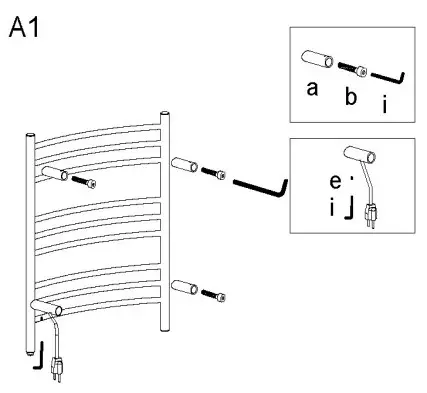 A1

a b i

e
i