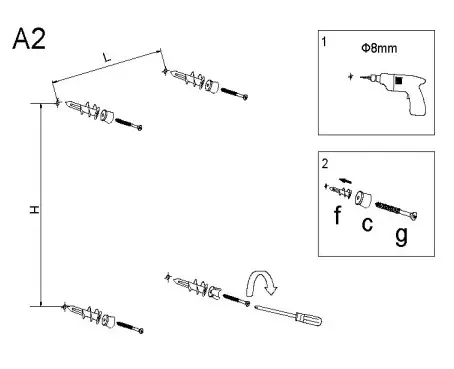 A2

L

H

1

Φ8mm

2

f

c

g