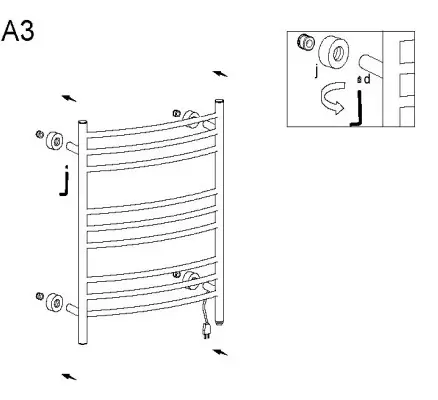 A3

j

j

d