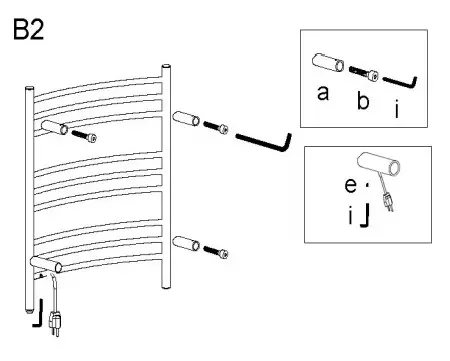 B2

a
b
i

e
i