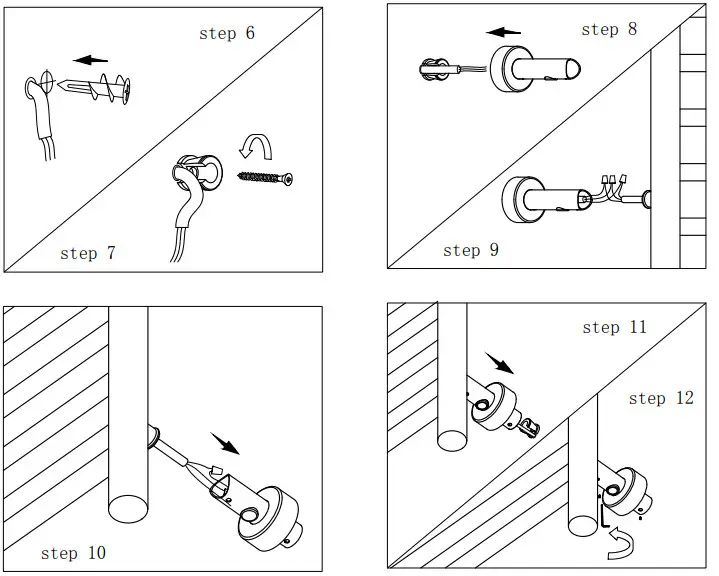 step 6

step 7

step 8

step 9

step 10

step 11

step 12