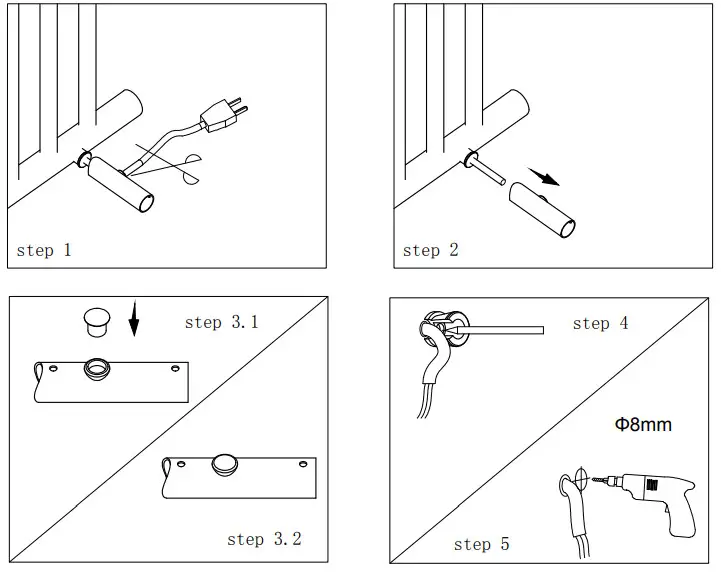 step 1

step 2

step 3.1

step 3.2

step 4

Φ8mm

step 5