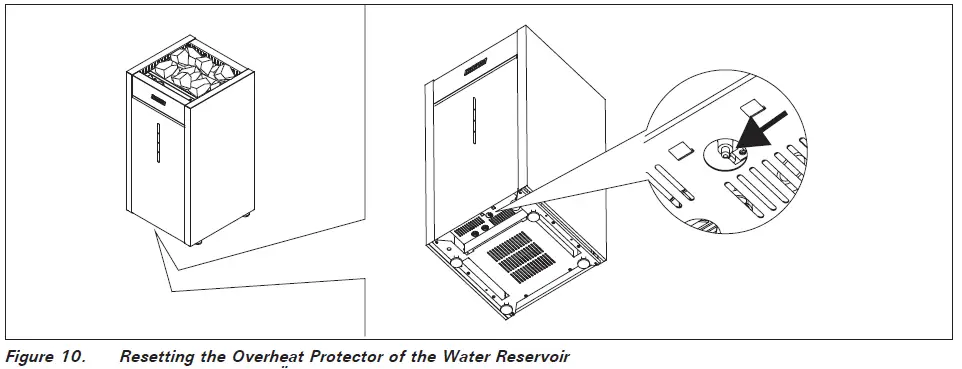 Figure 10. Resetting the Overheat Protector of the Water Reservoir