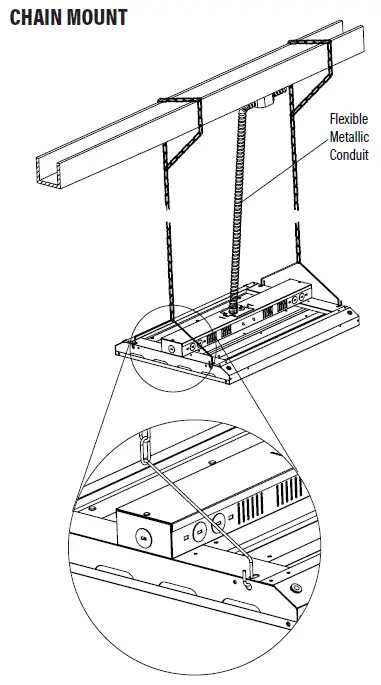 CHAIN MOUNT

Flexible Metallic Conduit