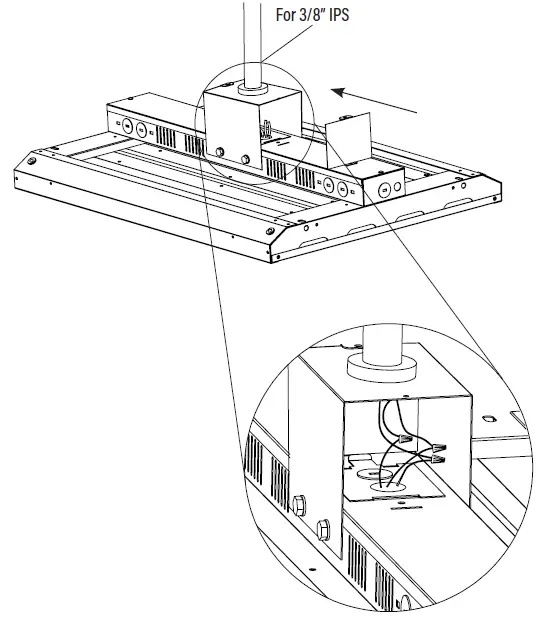 For 3/8" IPS