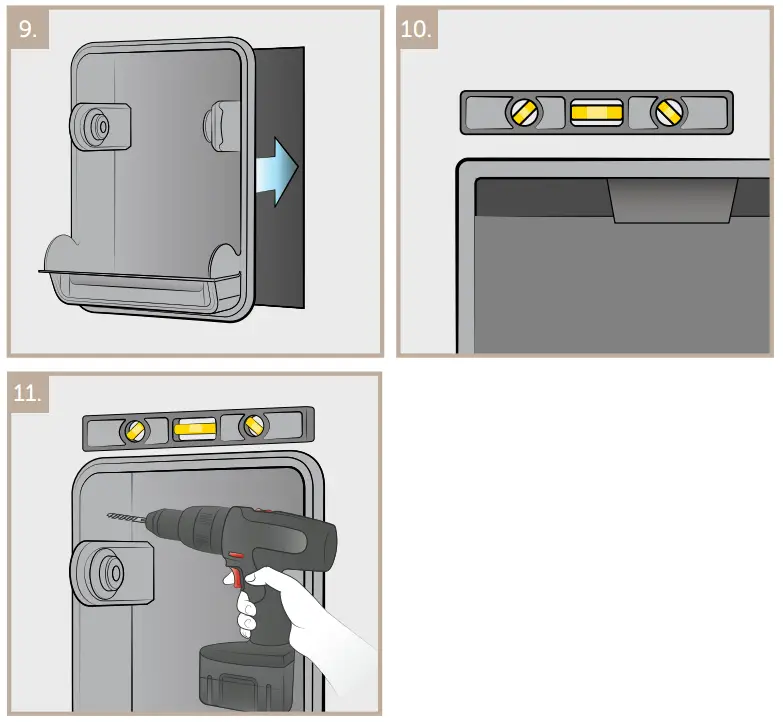 9.

10.

11.