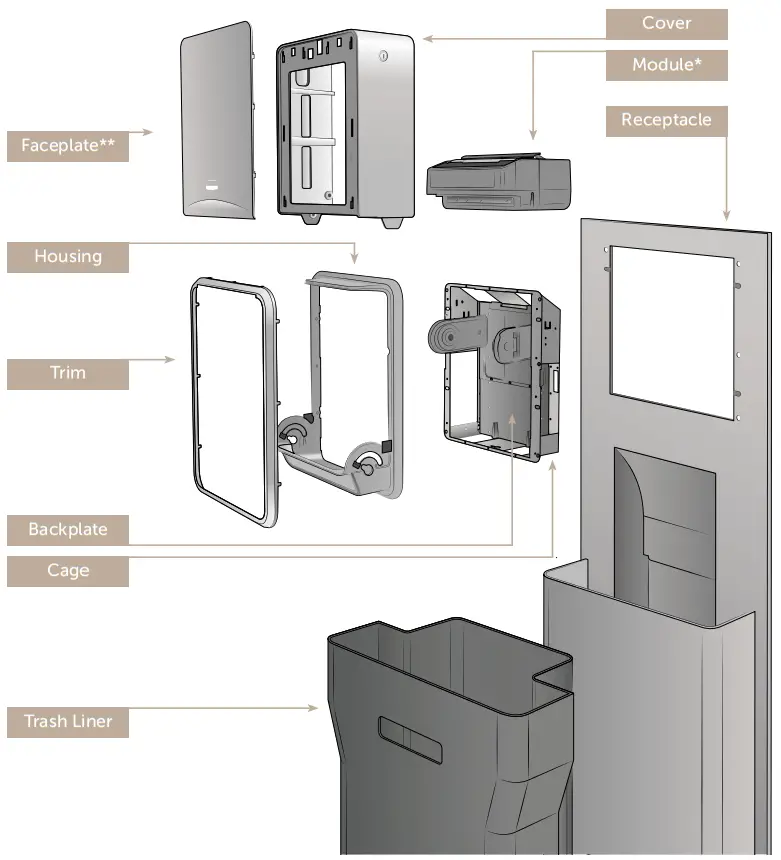 Cover

Module*

Receptacle

Faceplate**

Housing

Trim

Backplate

Cage

Trash Liner