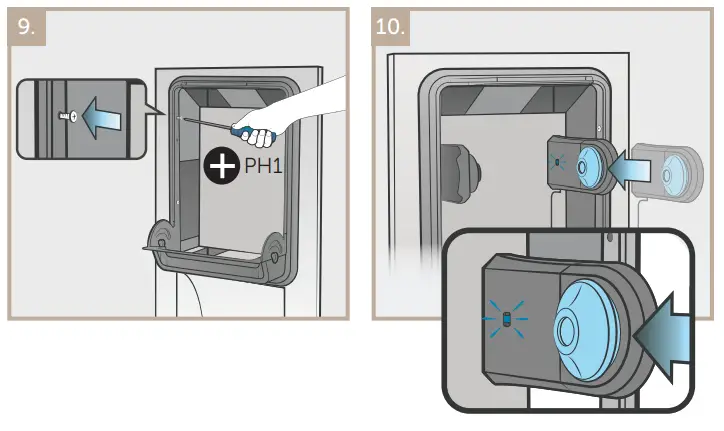 9.

PH1

10.