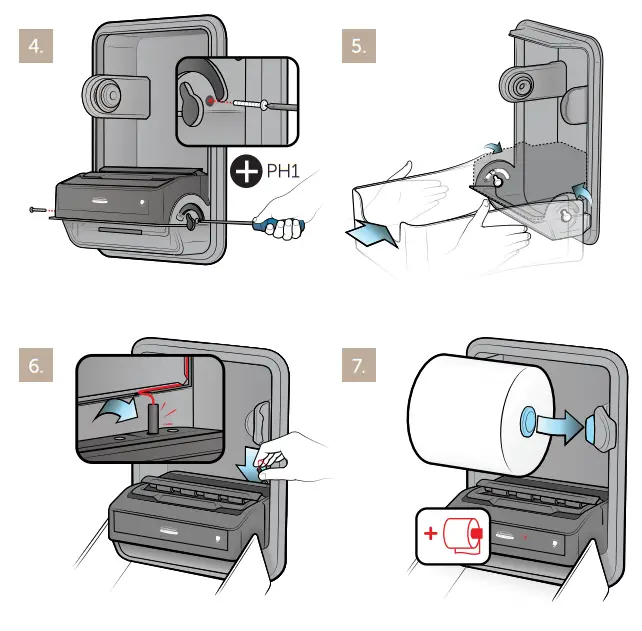 4.

PH1

5.

6.

7.

+