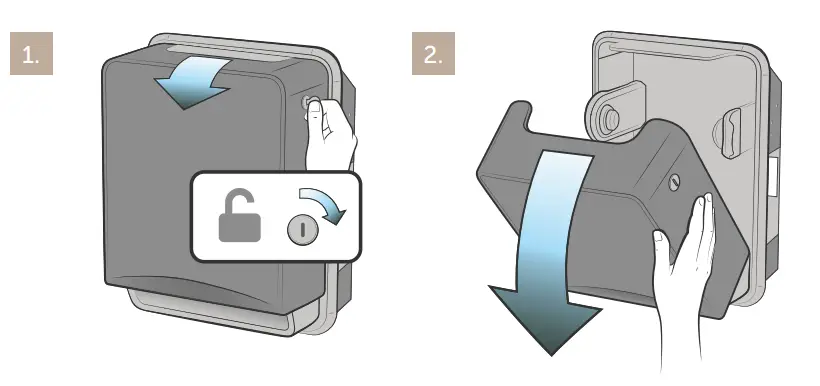 1.

2.