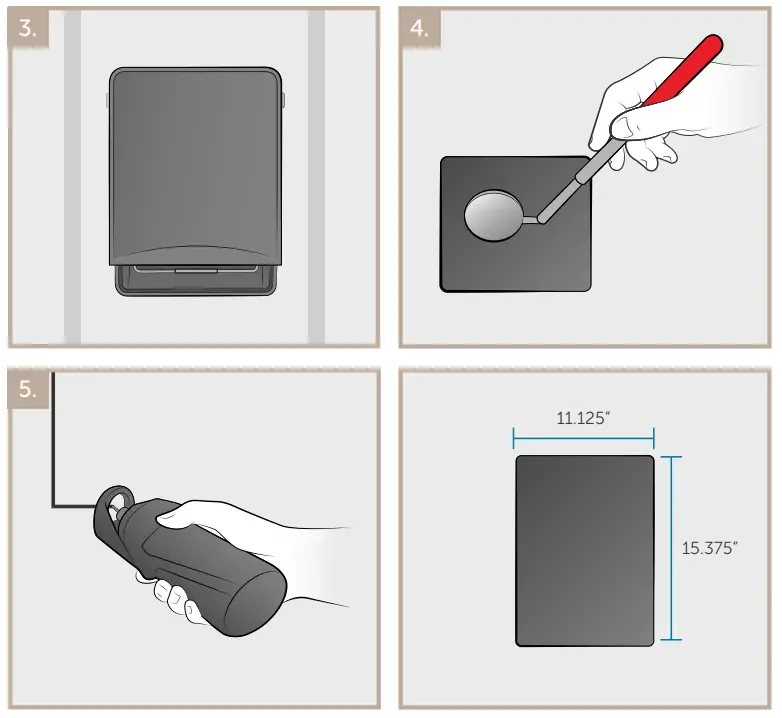 3.

4.

5.

11.125"

15.375"