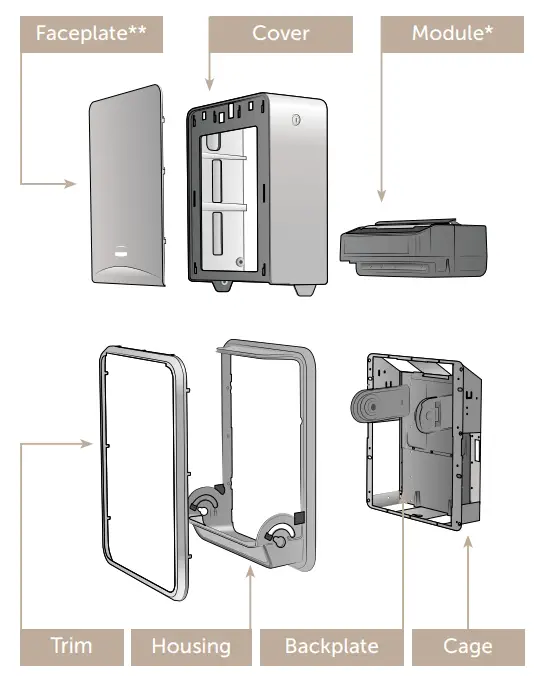 Faceplate**

Cover

Module*

Trim

Housing

Backplate

Cage