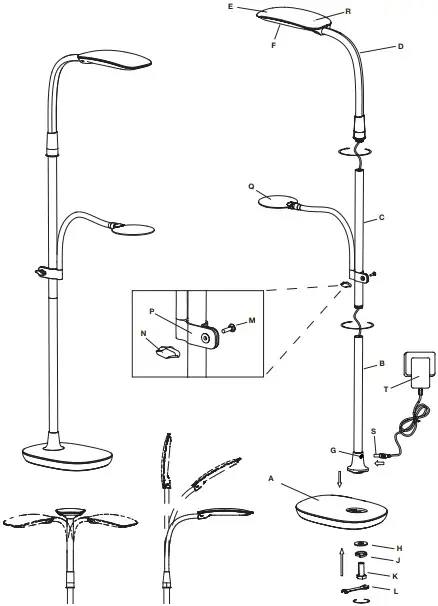 E
R
F
D
Q
C
P
M
N
B
T
S
G
A
H
J
K
L