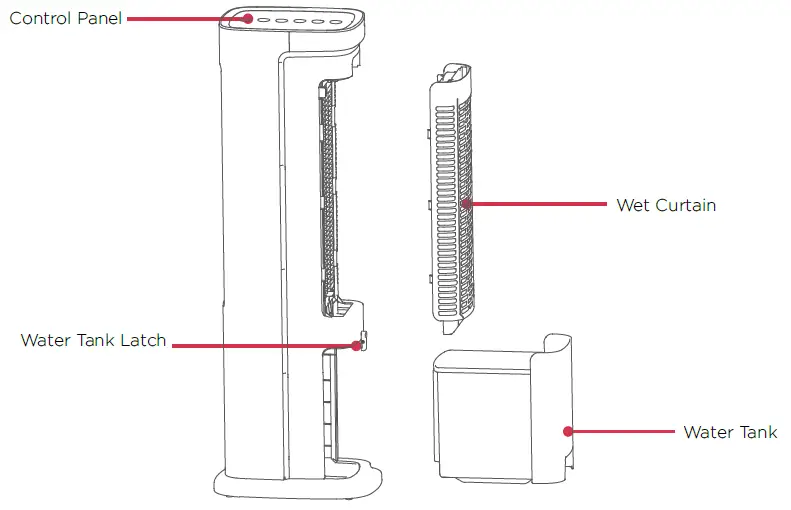 Control Panel

Wet Curtain

Water Tank Latch

Water Tank