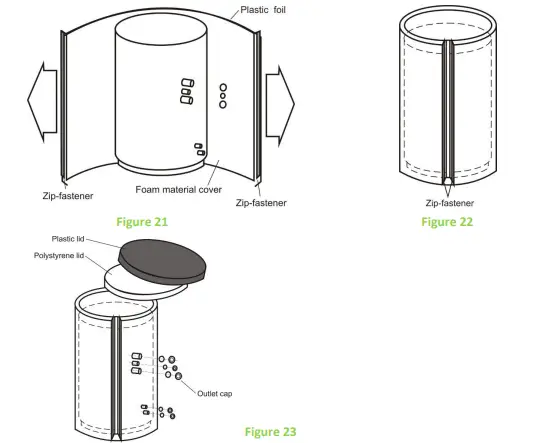 Plastic foil

Zip-fastener

Foam material cover

Zip-fastener

Figure 21

Zip-fastener

Figure 22

Plastic lid

Polystyrene lid

Outlet cap

Figure 23