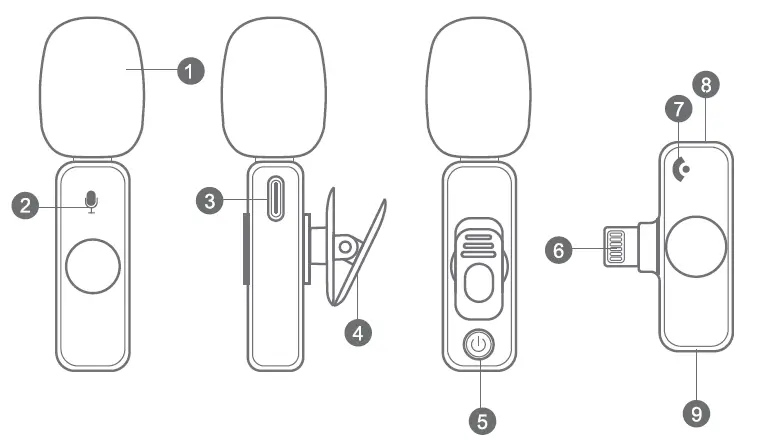 1
2
3
4
5
6
7
8
9