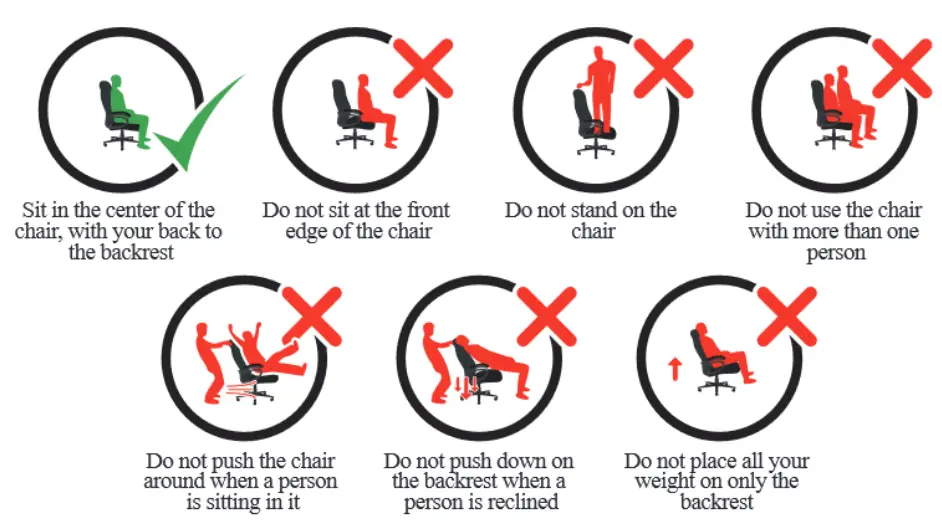 Sit in the center of the chair, with your back to the backrest

Do not sit at the front edge of the chair

Do not stand on the chair

Do not use the chair with more than one person

Do not push the chair around when a person is sitting in it

Do not push down on the backrest when a person is reclined

Do not place all your weight on only the backrest