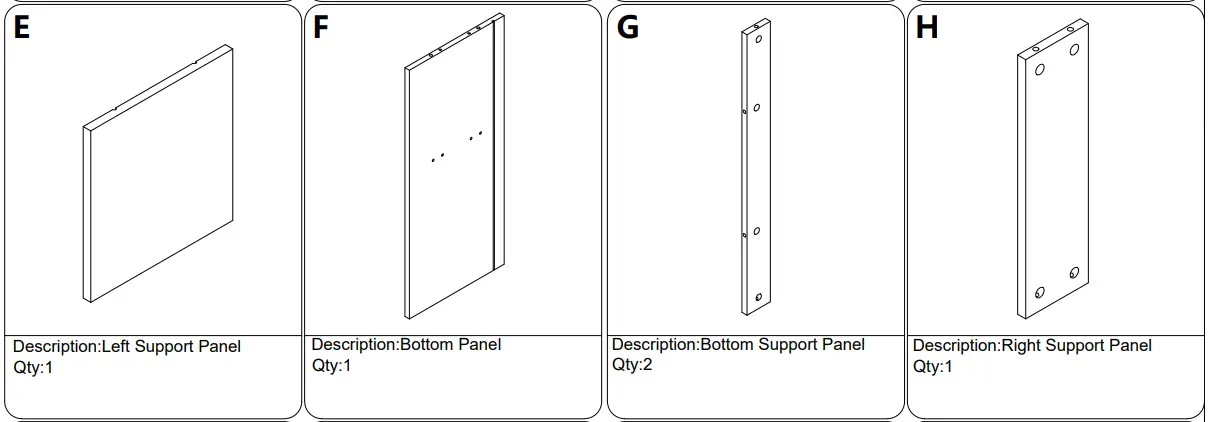 E

Description:Left Support Panel
Qty:1

F

Description:Bottom Panel
Qty:1

G

Description:Bottom Support Panel
Qty:2

H

Description:Right Support Panel
Qty:1