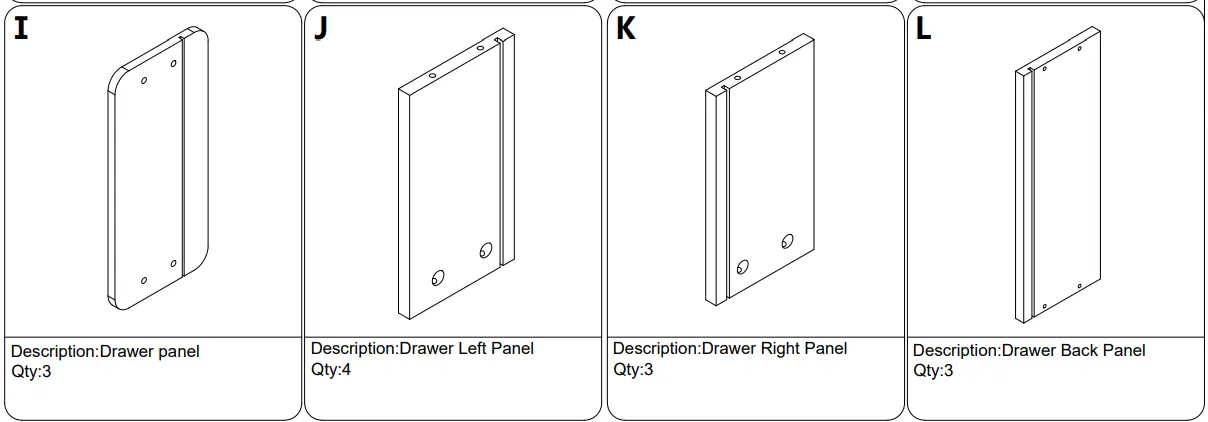 I

Description:Drawer panel
Qty:3

J

Description:Drawer Left Panel
Qty:4

K

Description:Drawer Right Panel
Qty:3

L

Description:Drawer Back Panel
Qty:3