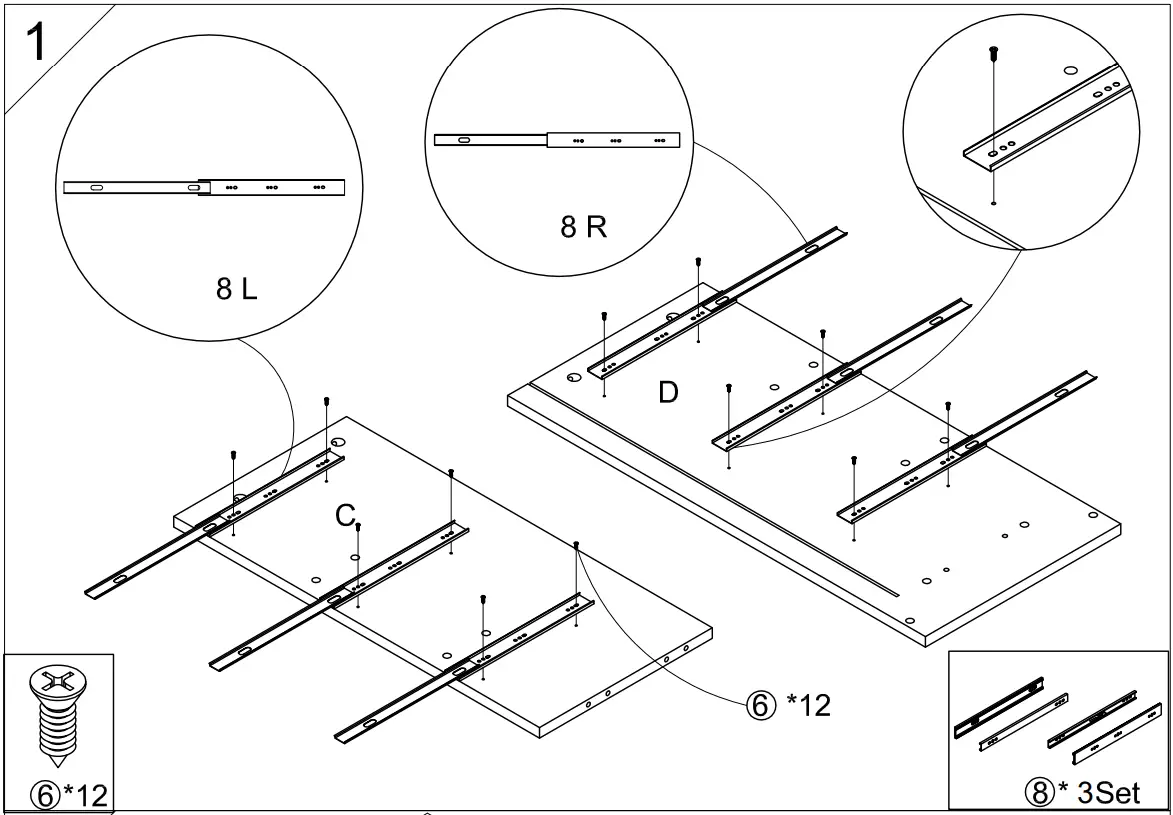 1

8 L

8 R

D

C

⑥ *12

⑥*12

⑧* 3Set