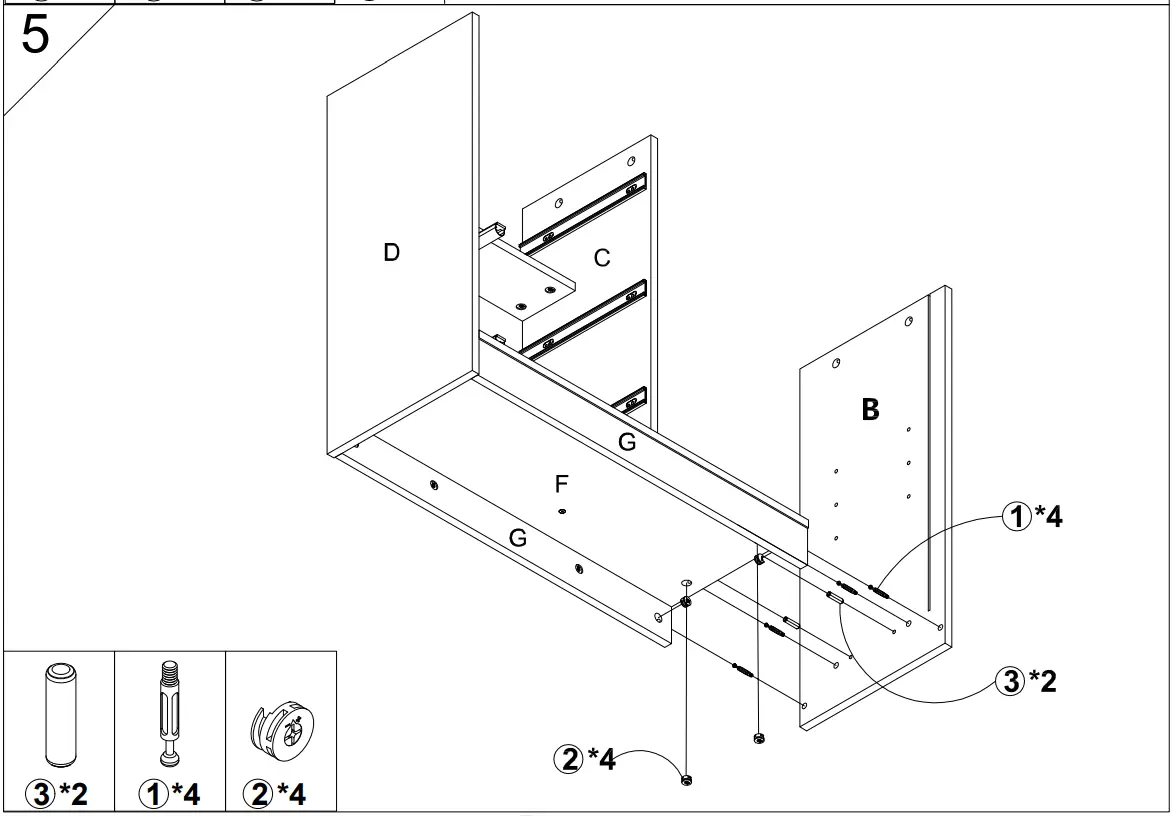 5

D

C

B

G

F

G

①*4

③*2

②*4

③*2

①*4

②*4