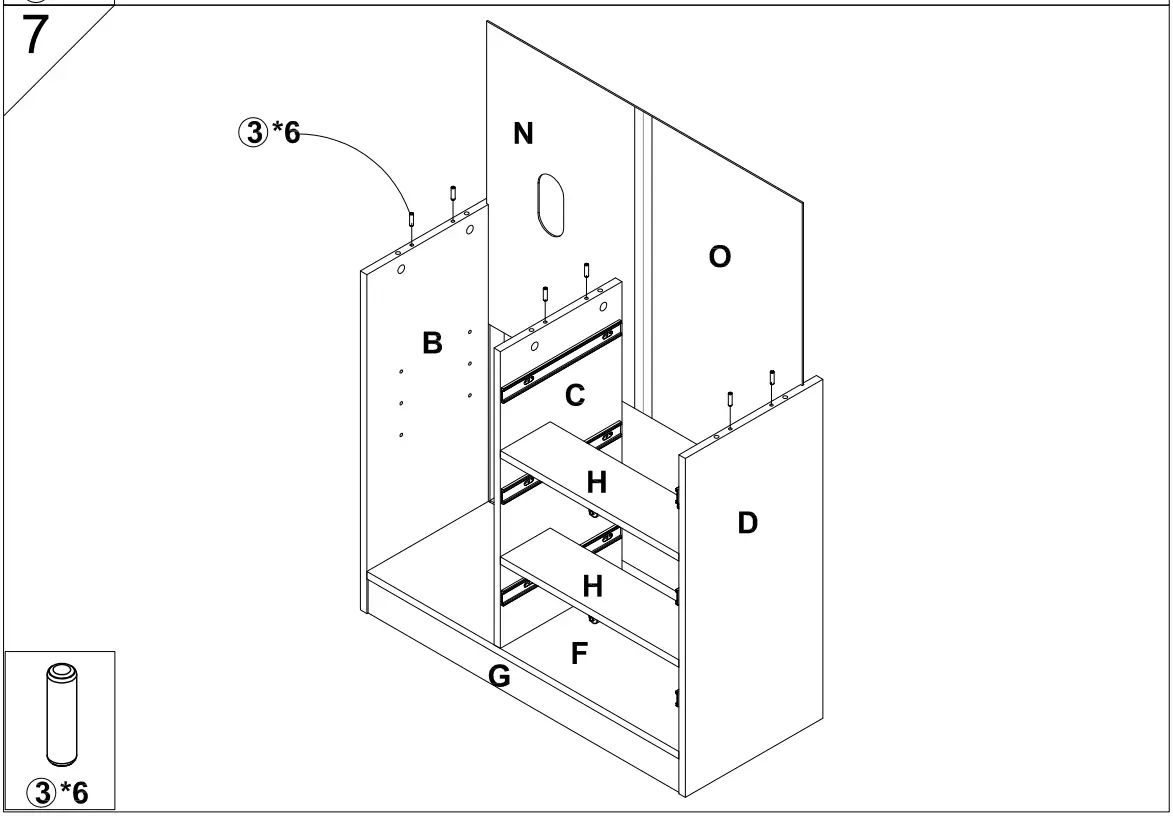 7

③*6

N

O

B

C

H

D

H

F

G

③*6