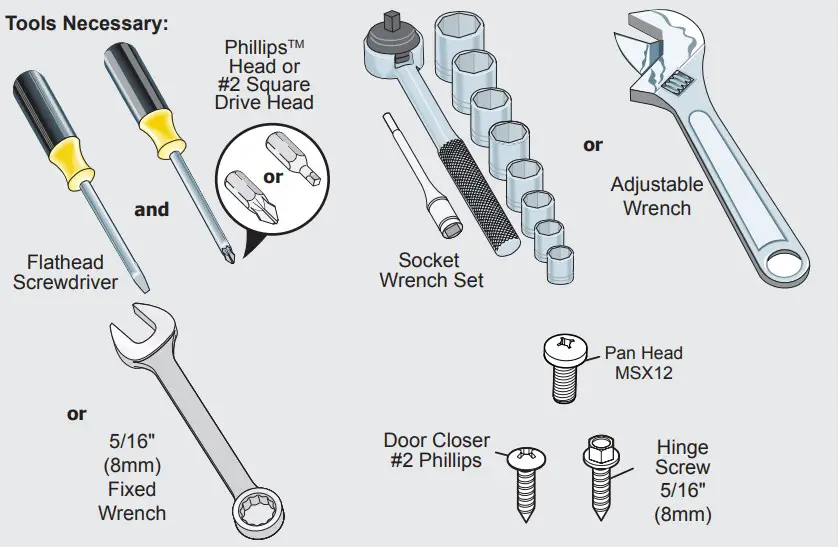 Tools Necessary:

Phillips™ Head or #2 Square Drive Head

or

and

Flathead Screwdriver

Socket Wrench Set

or

Adjustable Wrench

or

5/16" (8mm) Fixed Wrench

Pan Head MSX12

Door Closer #2 Phillips

Hinge Screw 5/16" (8mm)