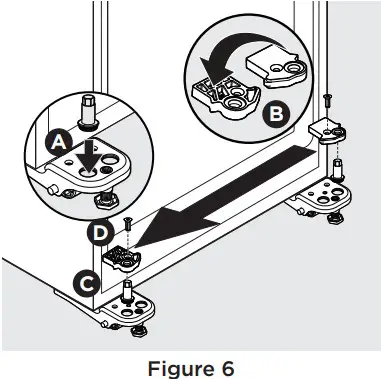 B
A
D
C
Figure 6