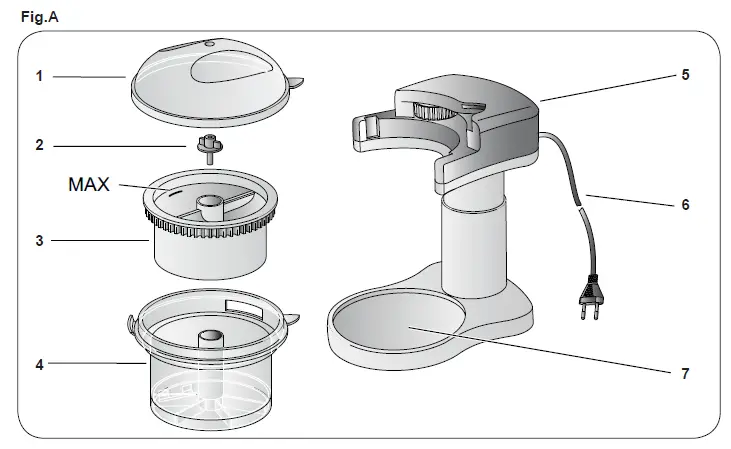 Fig.A

1
2
MAX
3
4
5
6
7