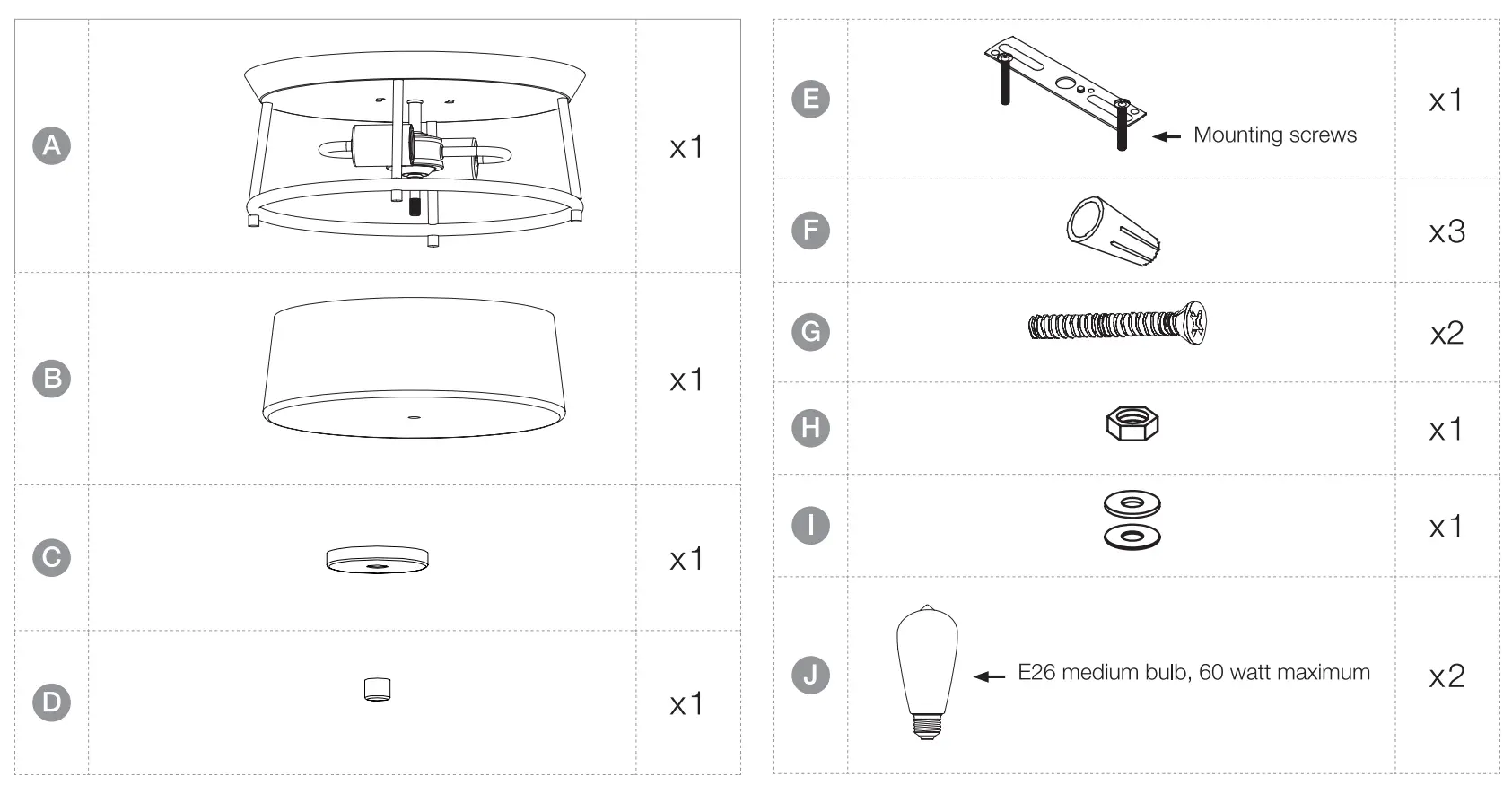 | A | | x1 |
|---|---|---|
| B | | x1 |
| C | | x1 |
| D | | x1 |

| E | Mounting screws | x1 |
|---|---|---|
| F | | x3 |
| G | | x2 |
| H | | x1 |
| I | | x1 |
| J | E26 medium bulb, 60 watt maximum | x2 |