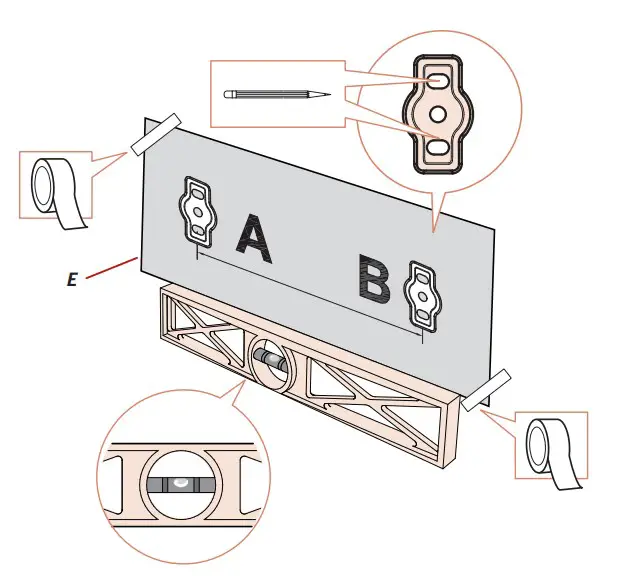 A
B
E