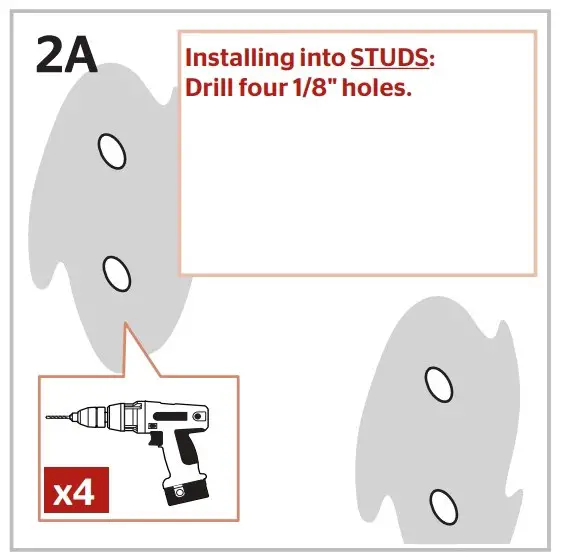 2A

Installing into STUDS:
Drill four 1/8" holes.

x4