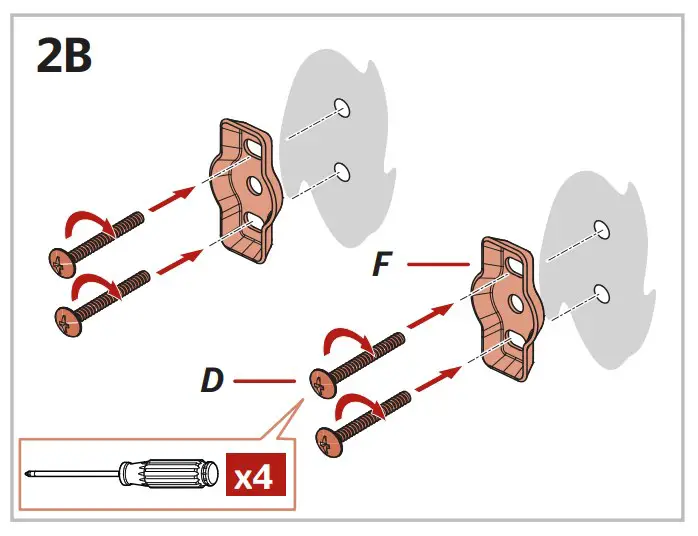 2B

F

D

x4