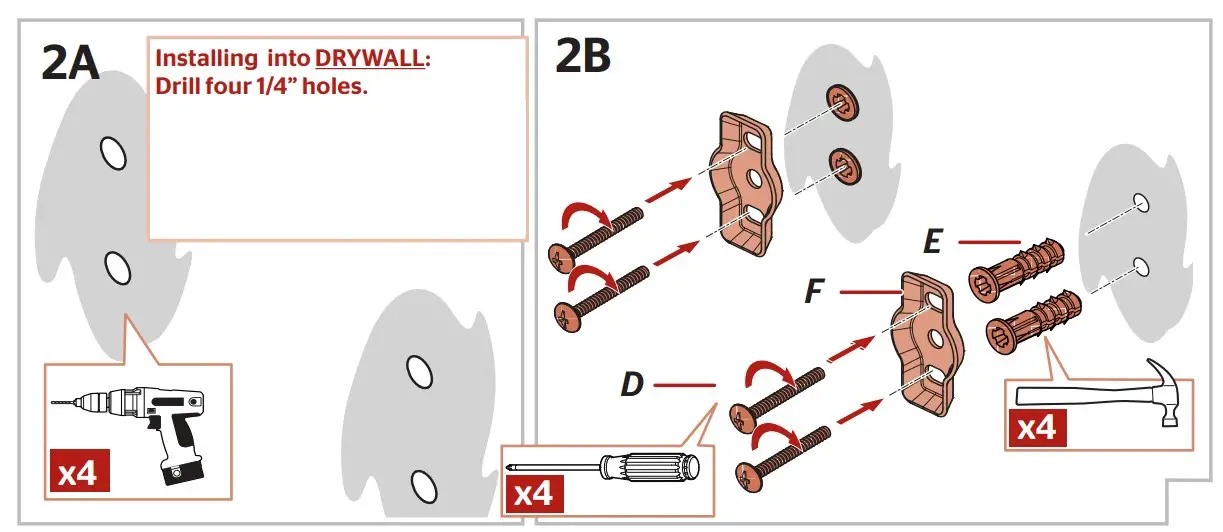 2A

Installing into DRYWALL:
Drill four 1/4" holes.

x4

2B

E

F

D

x4

x4