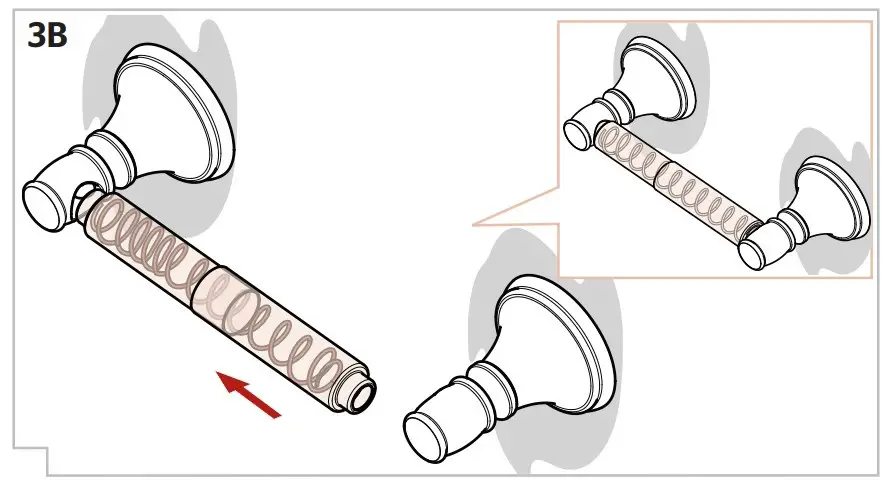 3B