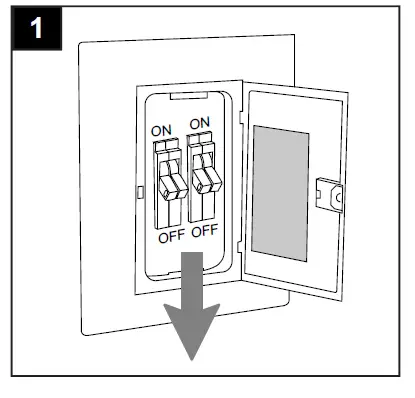 1

ON ON

OFF OFF