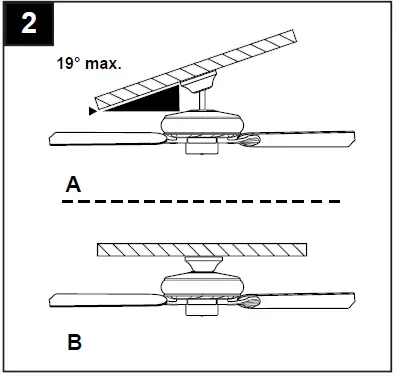 2

19° max.

A

B