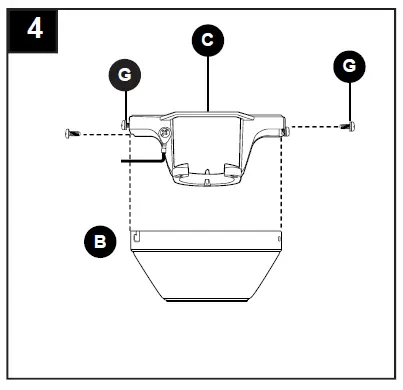 4

C

G

G

B