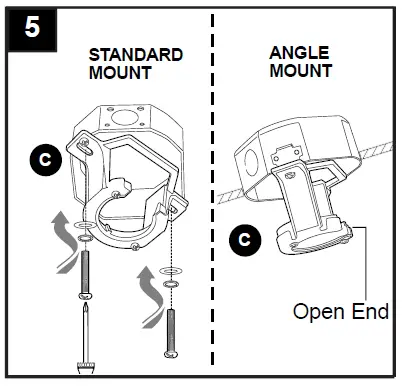 5

STANDARD MOUNT

C

ANGLE MOUNT

C

Open End