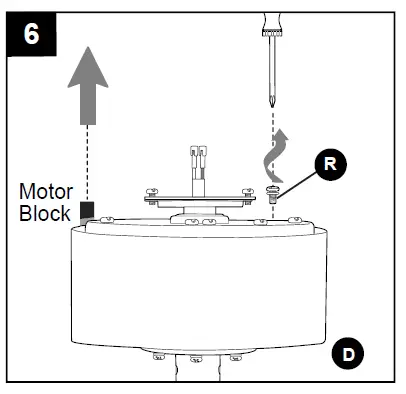 6

Motor Block

R

D