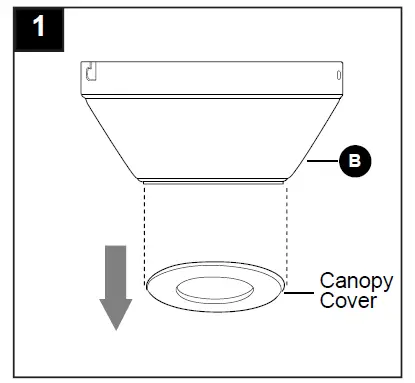 1

B

Canopy Cover