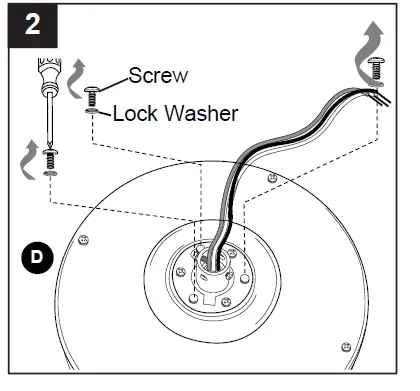 2

Screw

Lock Washer

D