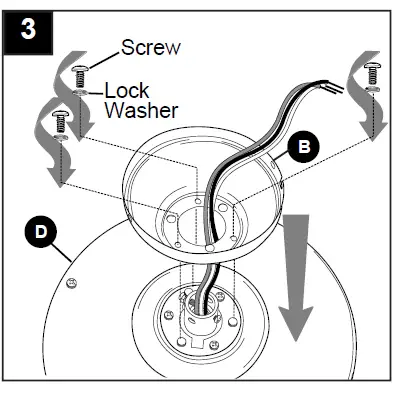 3

Screw

Lock Washer

B

D