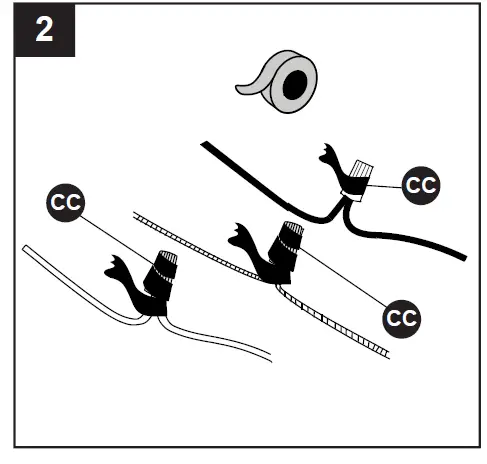 2

CC

CC

CC