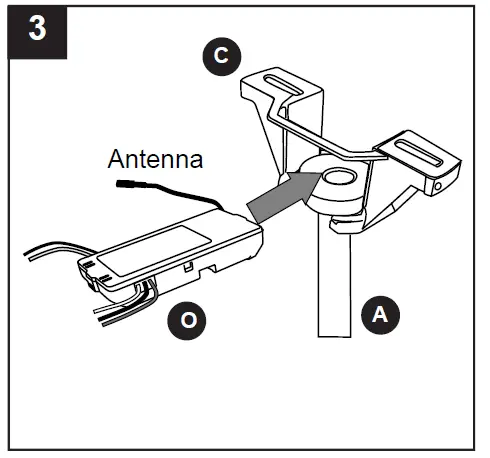 3

C

Antenna

O

A