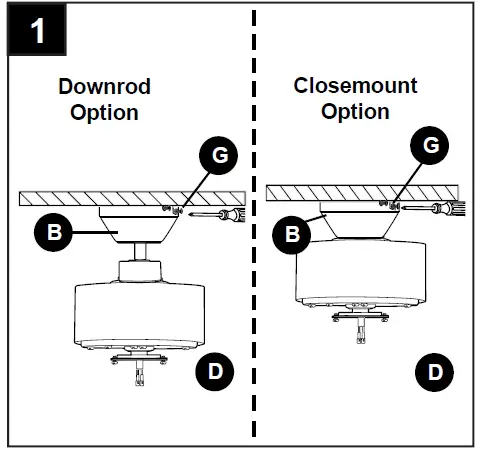 1

Downrod Option

G

B

D

Closemount Option

G

B

D