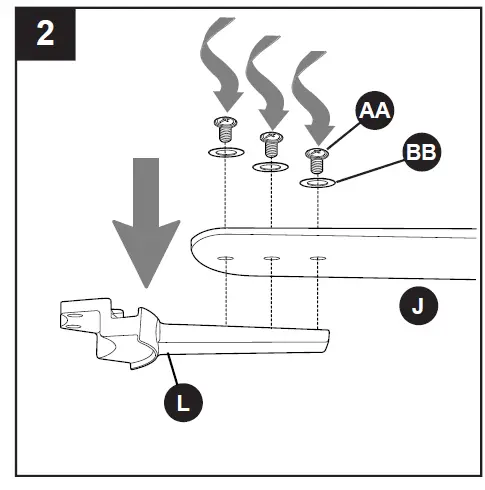 2

AA

BB

J

L