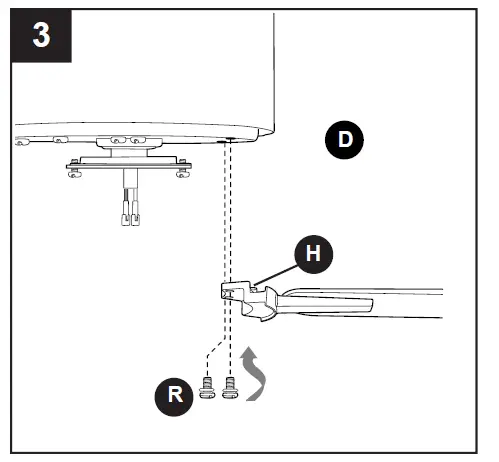 3

D

H

R