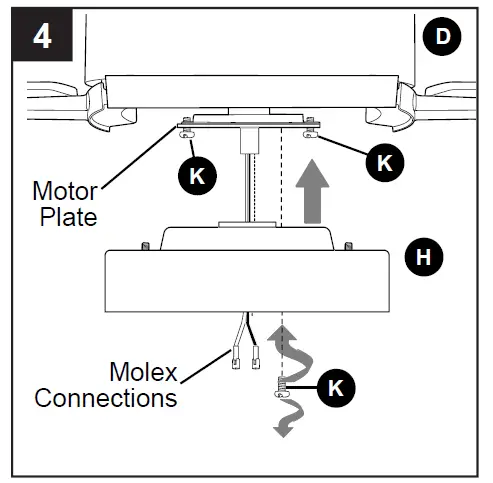 4

D

K

K

Motor Plate

H

Molex Connections

K